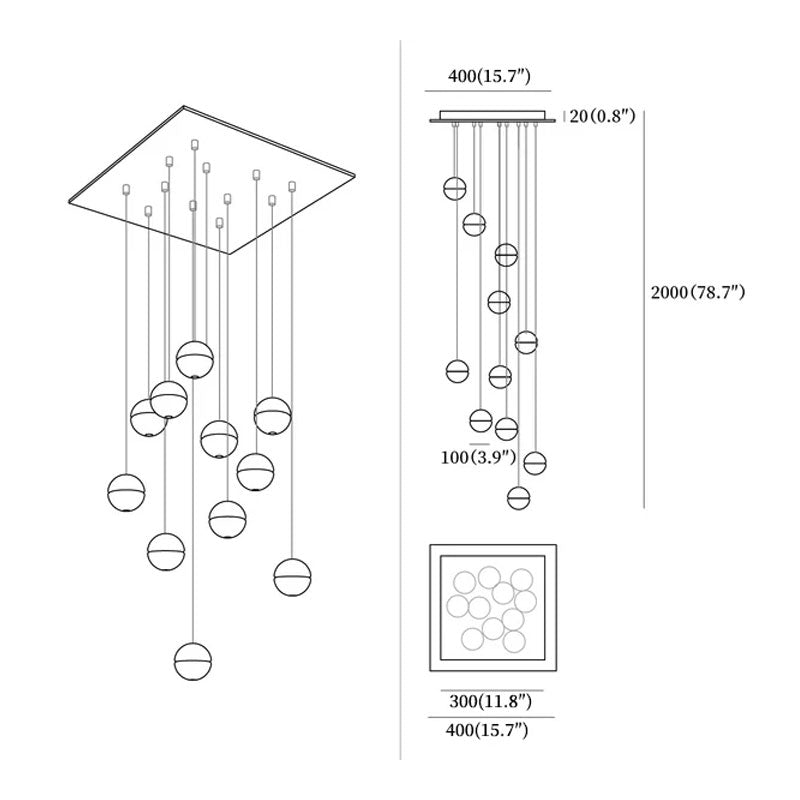 400(15.7″)

20(0.8″)

2000(78.7″)

100(3.9″)

300(11.8″)

400(15.7″)