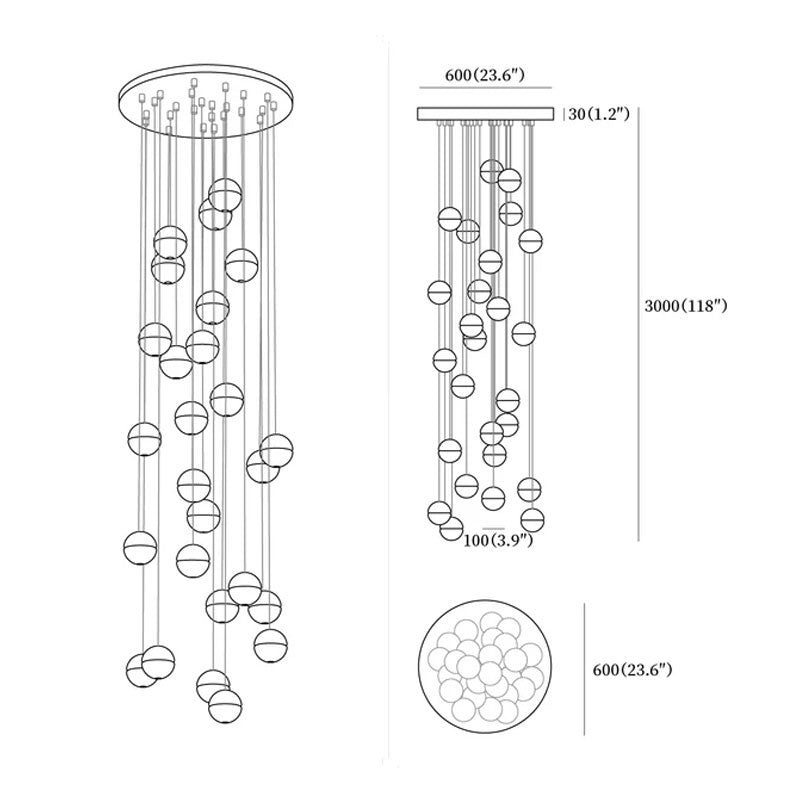 600(23.6")

30(1.2")

3000(118")

100(3.9")

600(23.6")